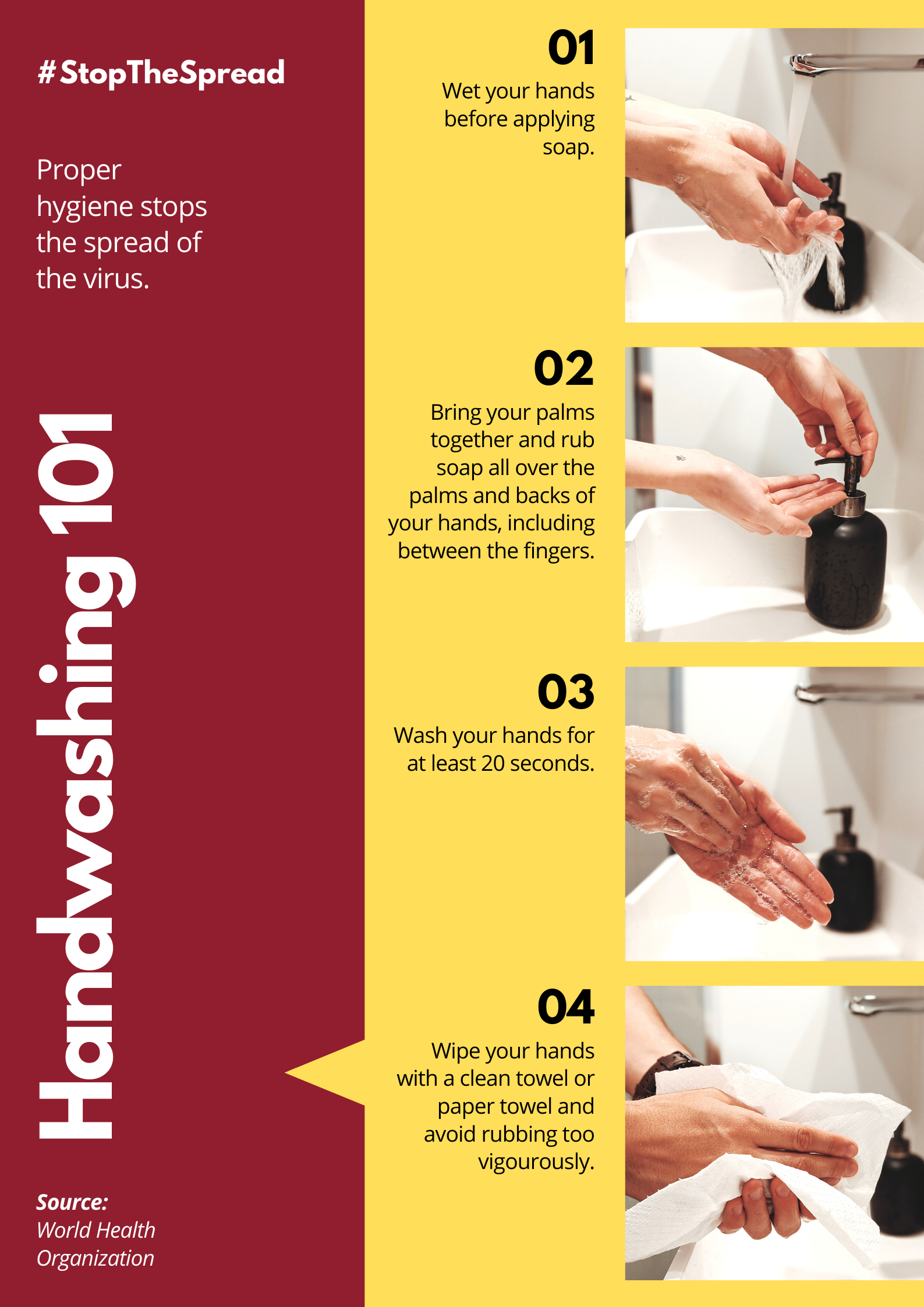 #StopTheSpread

Proper hygiene stops the spread of the virus.

Handwashing 101

Source:
World Health Organization

01

Wet your hands before applying soap.

02

Bring your palms together and rub soap all over the palms and backs of your hands, including between the fingers.

03

Wash your hands for at least 20 seconds.

04

Wipe your hands with a clean towel or paper towel and avoid rubbing too vigourously.